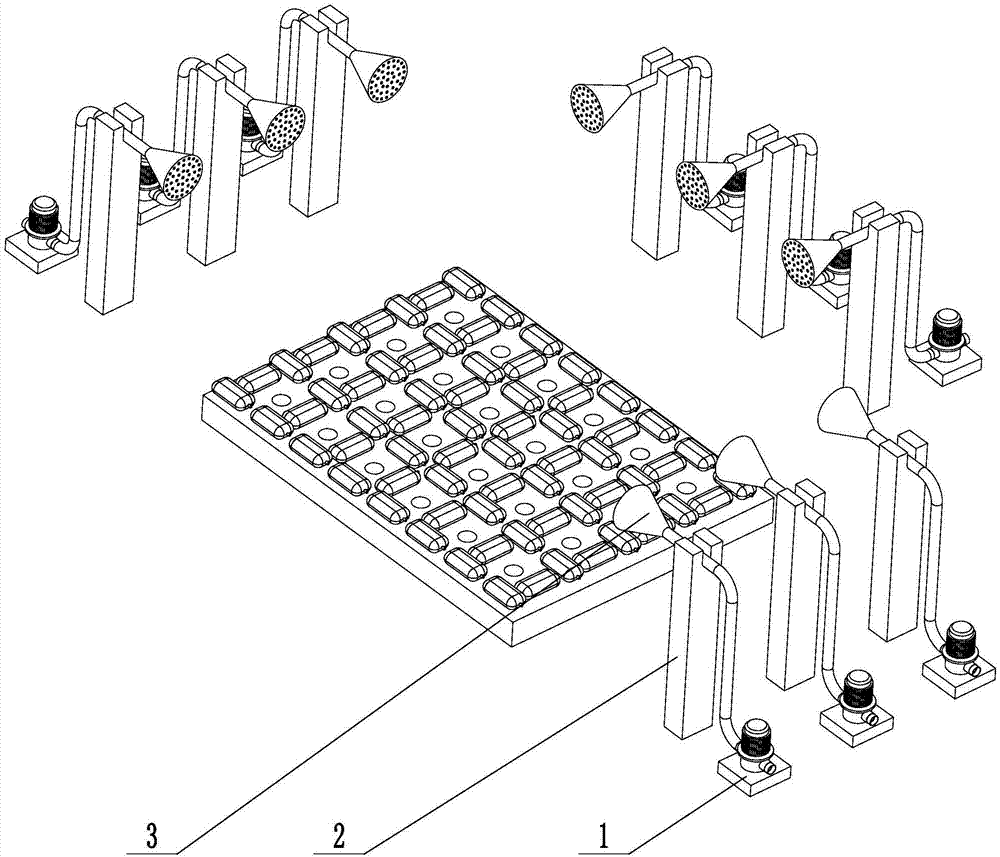 3
2
1